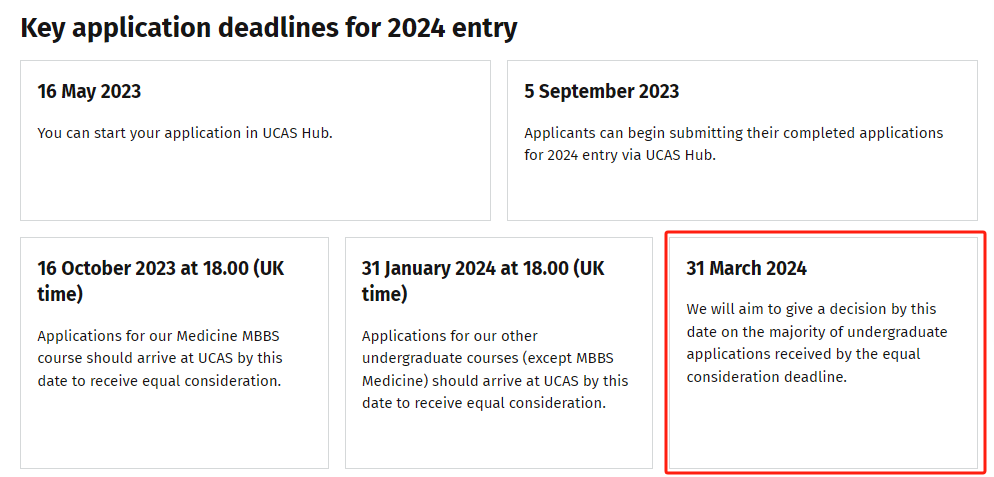 Key application deadlines for 2024 entry

16 May 2023

You can start your application in UCAS Hub.

5 September 2023

Applicants can begin submitting their completed applications for 2024 entry via UCAS Hub.

16 October 2023 at 18.00 (UK time)

Applications for our Medicine MBBS course should arrive at UCAS by this date to receive equal consideration.

31 January 2024 at 18.00 (UK time)

Applications for our other undergraduate courses (except MBBS Medicine) should arrive at UCAS by this date to receive equal consideration.

31 March 2024

We will aim to give a decision by this date on the majority of undergraduate applications received by the equal consideration deadline.